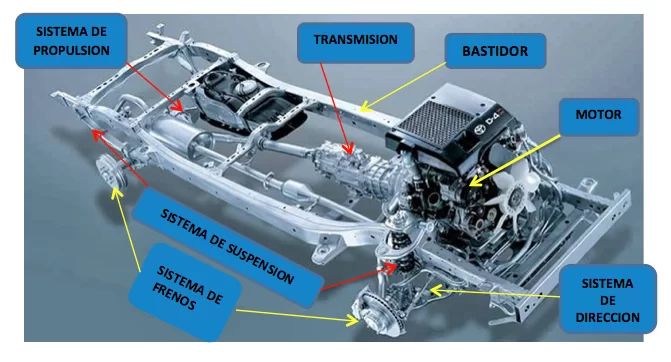 SISTEMA DE PROPULSION

TRANSMISION

BASTIDOR

MOTOR

D-4D

SISTEMA DE SUSPENSION

SISTEMA DE FRENOS

SISTEMA DE DIRECCION