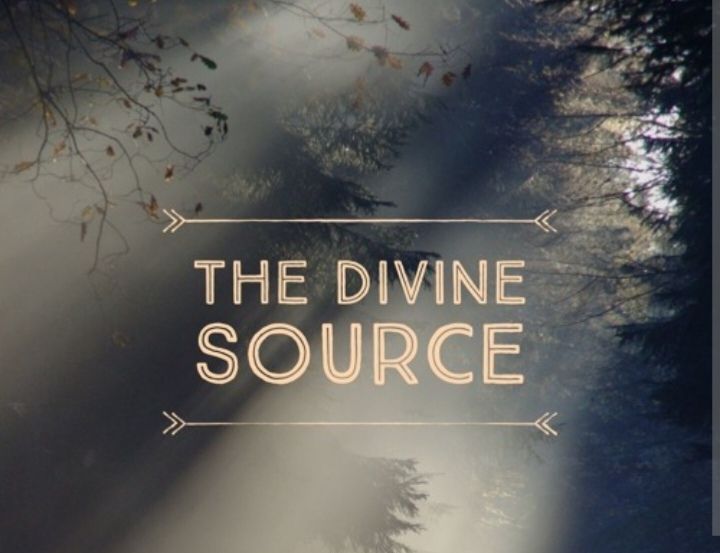 THE DIVINE
SOURCE