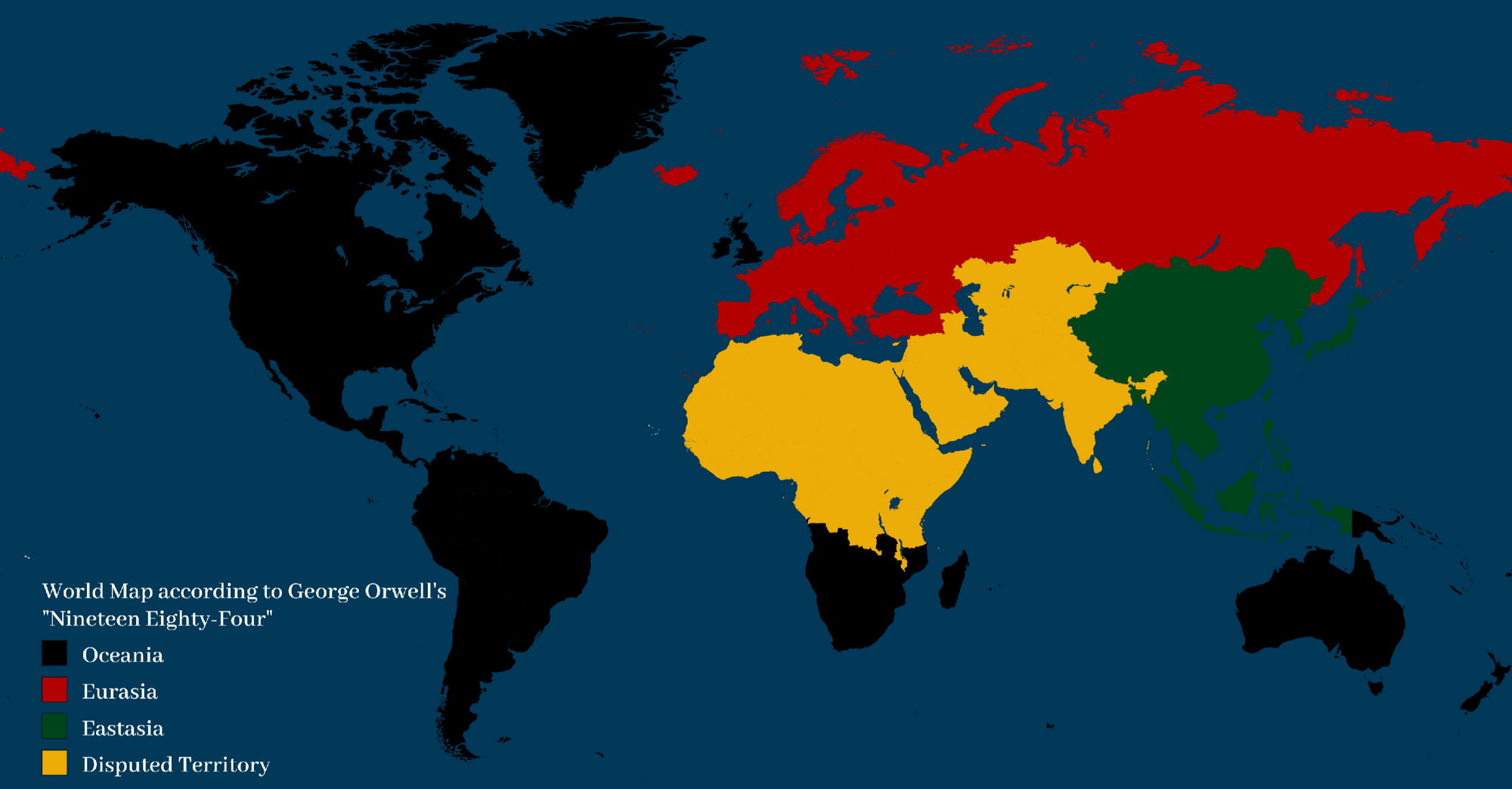 World Map according to George Orwell's "Nineteen Eighty-Four"

Oceania
Eurasia
Eastasia
Disputed Territory