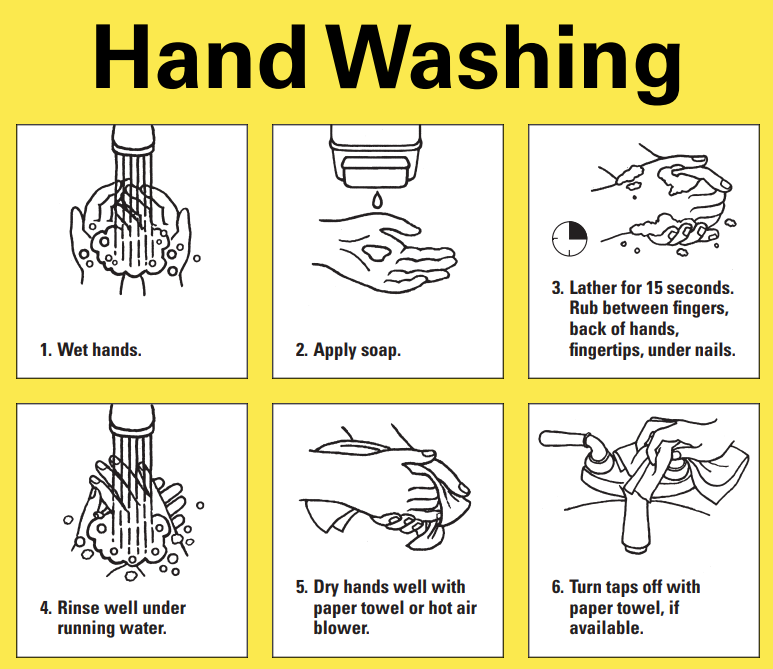 Hand Washing

1. Wet hands.

2. Apply soap.

3. Lather for 15 seconds. Rub between fingers, back of hands, fingertips, under nails.

4. Rinse well under running water.

5. Dry hands well with paper towel or hot air blower.

6. Turn taps off with paper towel, if available.