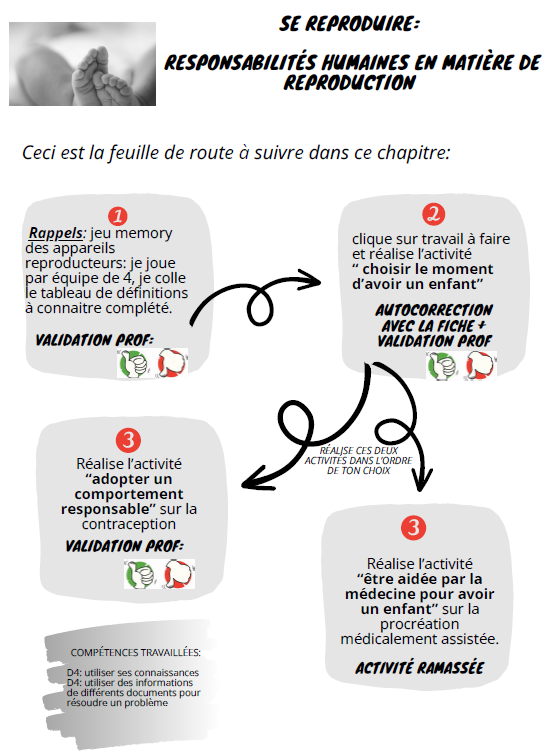 SE REPRODUIRE:

RESPONSABILITÉS HUMAINES EN MATIÈRE DE REPRODUCTION

Ceci est la feuille de route à suivre dans ce chapitre:

1

Rappels: jeu memory des appareils reproducteurs: je joue par équipe de 4, je colle le tableau de définitions à connaitre complété.

VALIDATION PROF:

2

clique sur travail à faire et réalise l'activité " choisir le moment d'avoir un enfant"

AUTOCORRECTION AVEC LA FICHE + VALIDATION PROF

RÉALISE CES DEUX ACTIVITÉS DANS L'ORDRE DE TON CHOIX

3

Réalise l'activité "adopter un comportement responsable" sur la contraception

VALIDATION PROF:

3

Réalise l'activité "être aidée par la médecine pour avoir un enfant" sur la procréation médicalement assistée.

ACTIVITÉ RAMASSÉE

COMPÉTENCES TRAVAILLÉES:

D4: utiliser ses connaissances
D4: utiliser des informations de différents documents pour résoudre un problème