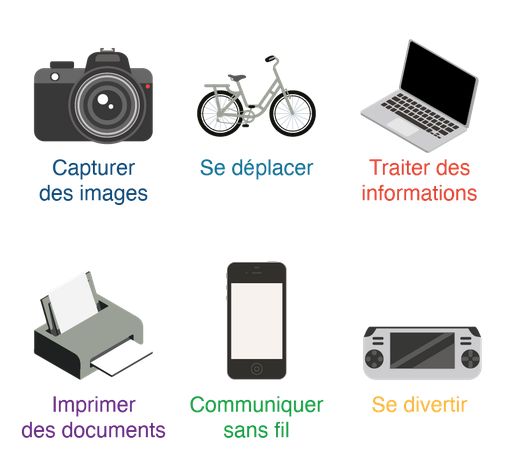 Capturer des images

Se déplacer

Traiter des informations

Imprimer des documents

Communiquer sans fil

Se divertir