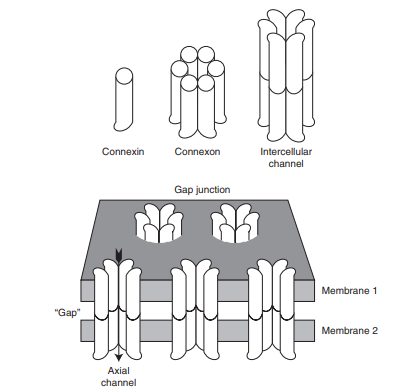 Connexin

Connexon

Intercellular channel

Gap junction

Membrane 1

"Gap"

Membrane 2

Axial channel